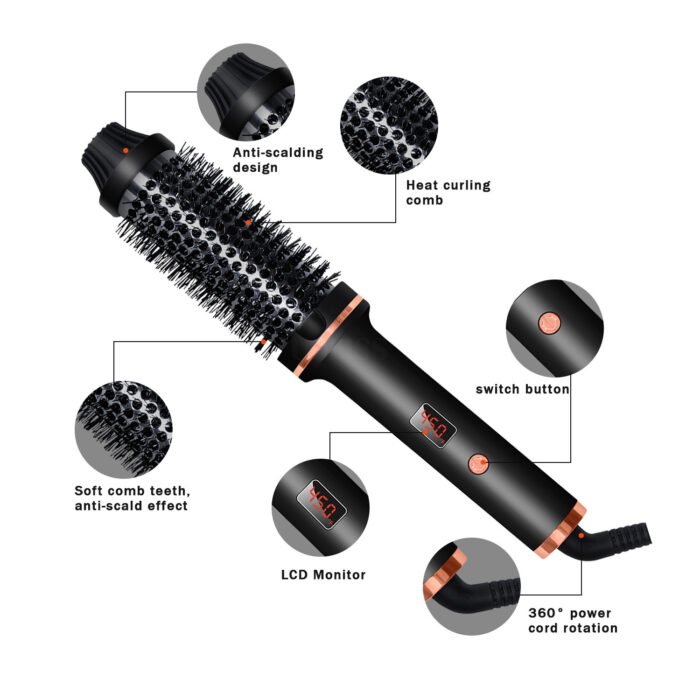 Anti-scalding design

Heat curling comb

switch button

450

Soft comb teeth, anti-scald effect

450

LCD Monitor

360° power cord rotation