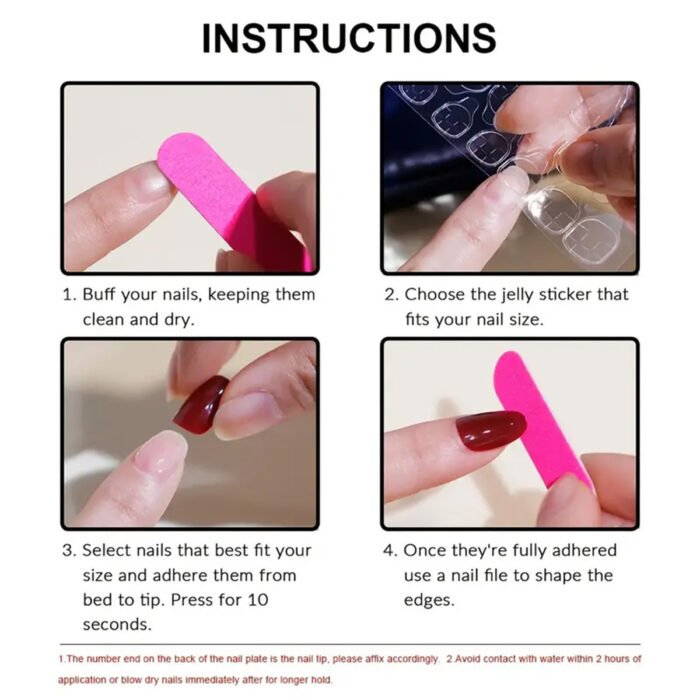 INSTRUCTIONS

1. Buff your nails, keeping them clean and dry.

2. Choose the jelly sticker that fits your nail size.

3. Select nails that best fit your size and adhere them from bed to tip. Press for 10 seconds.

4. Once they're fully adhered use a nail file to shape the edges.

1.The number end on the back of the nail plate is the nail tip, please affix accordingly. 2.Avoid contact with water within 2 hours of application or blow dry nails immediately after for longer hold.