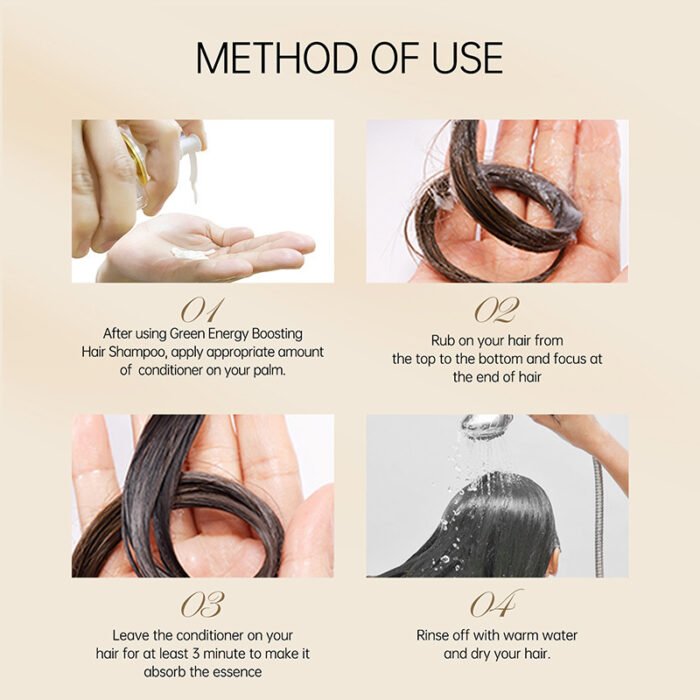 METHOD OF USE

01
After using Green Energy Boosting Hair Shampoo, apply appropriate amount of conditioner on your palm.

02
Rub on your hair from the top to the bottom and focus at the end of hair

03
Leave the conditioner on your hair for at least 3 minute to make it absorb the essence

04
Rinse off with warm water and dry your hair.